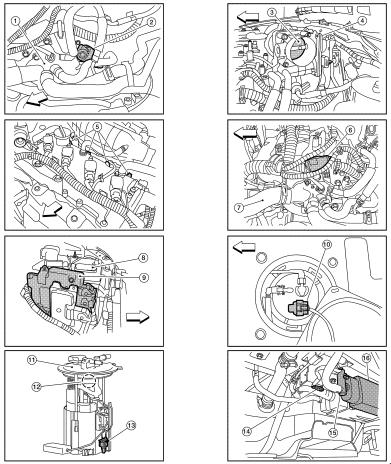 1
2
3
4
5
6
7
8
9
10
11
12
13
14
15
16