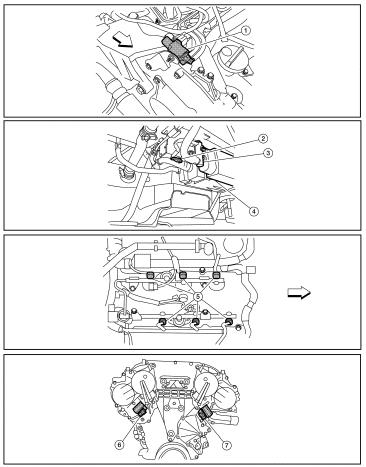 1

2
3
4

5

6
7