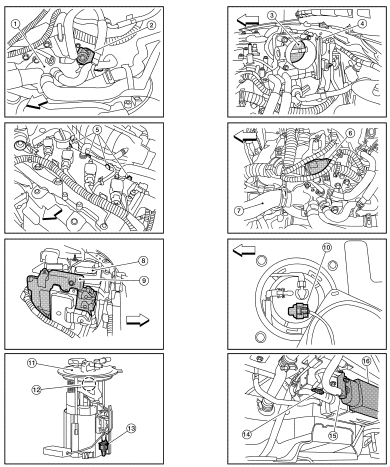 1
2
3
4
5
6
7
8
9
10
11
12
13
14
15
16