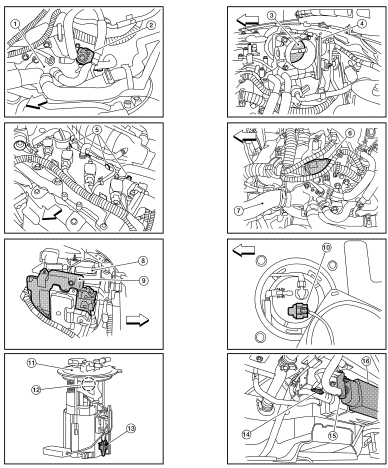 1
2
3
4
5
6
7
8
9
10
11
12
13
14
15
16