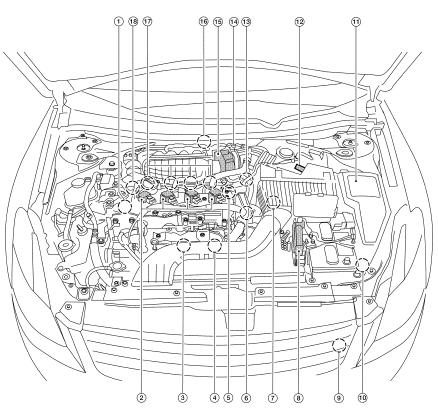 1
18
17
16
15
14
13
12
11
2
3
4
5
6
7
8
9
10