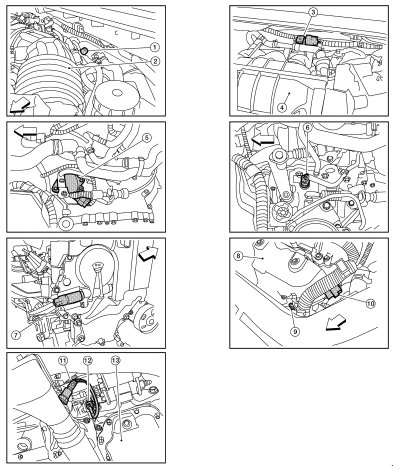 1
2
3
4
5
6
7
8
9
10
11
12
13