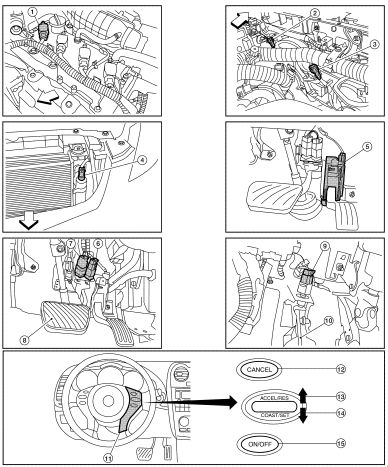 1
2
3
4
5
7
6
8
9
10
CANCEL
12
ACCEL/RES
13
COAST/SET
14
ON/OFF
15
11