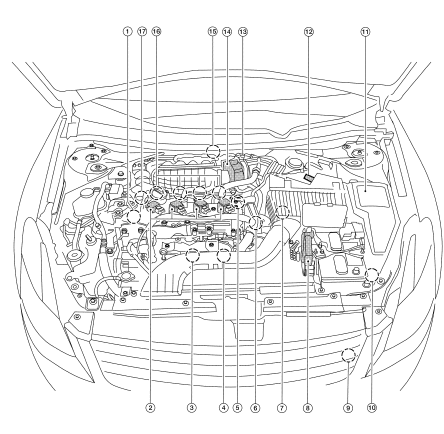 1 17 16 15 14 13 12 11

2 3 4 5 6 7 8 9 10