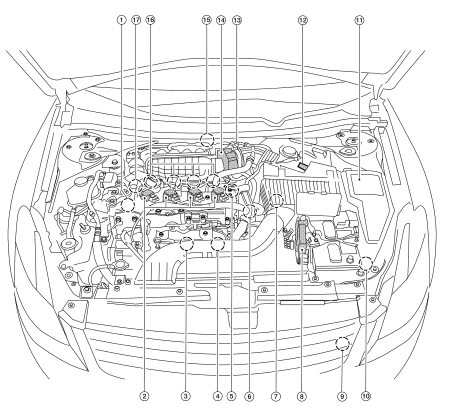 1 17 16 15 14 13 12 11

2 3 4 5 6 7 8 9 10