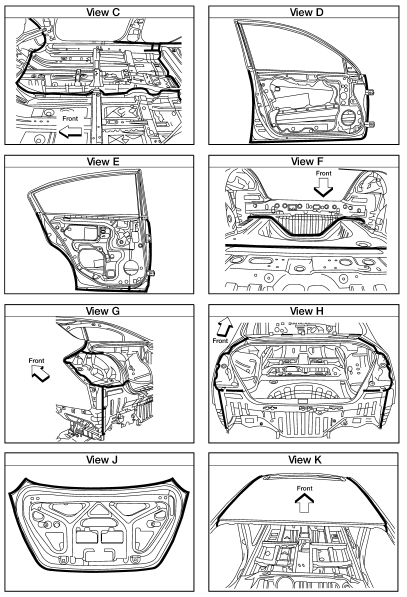 View C

Front

View D

View E

View F

Front

View G

Front

View H

Front

View J

View K

Front