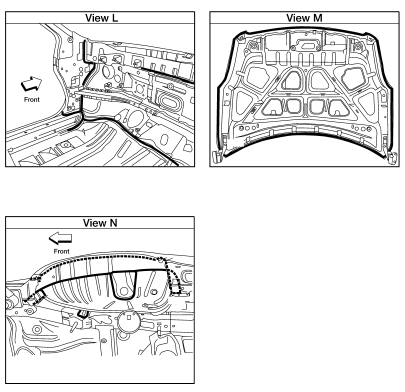 View L

Front

View M

View N

Front