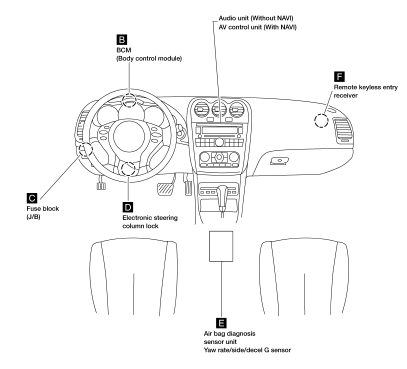 Audio unit (Without NAVI)
AV control unit (With NAVI)

B
BCM
(Body control module)

F
Remote keyless entry receiver

C
Fuse block (J/B)

D
Electronic steering column lock

E
Air bag diagnosis sensor unit
Yaw rate/side/decel G sensor