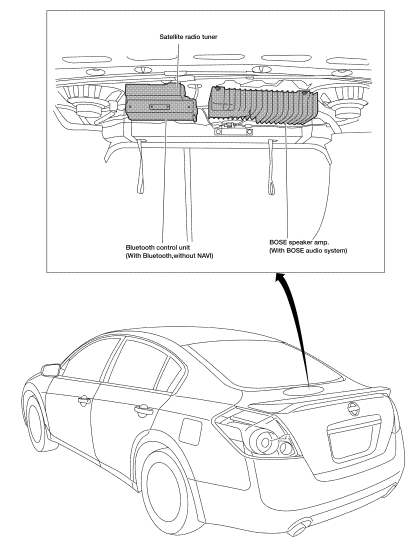 Satellite radio tuner

Bluetooth control unit
(With Bluetooth,without NAVI)

BOSE speaker amp.
(With BOSE audio system)